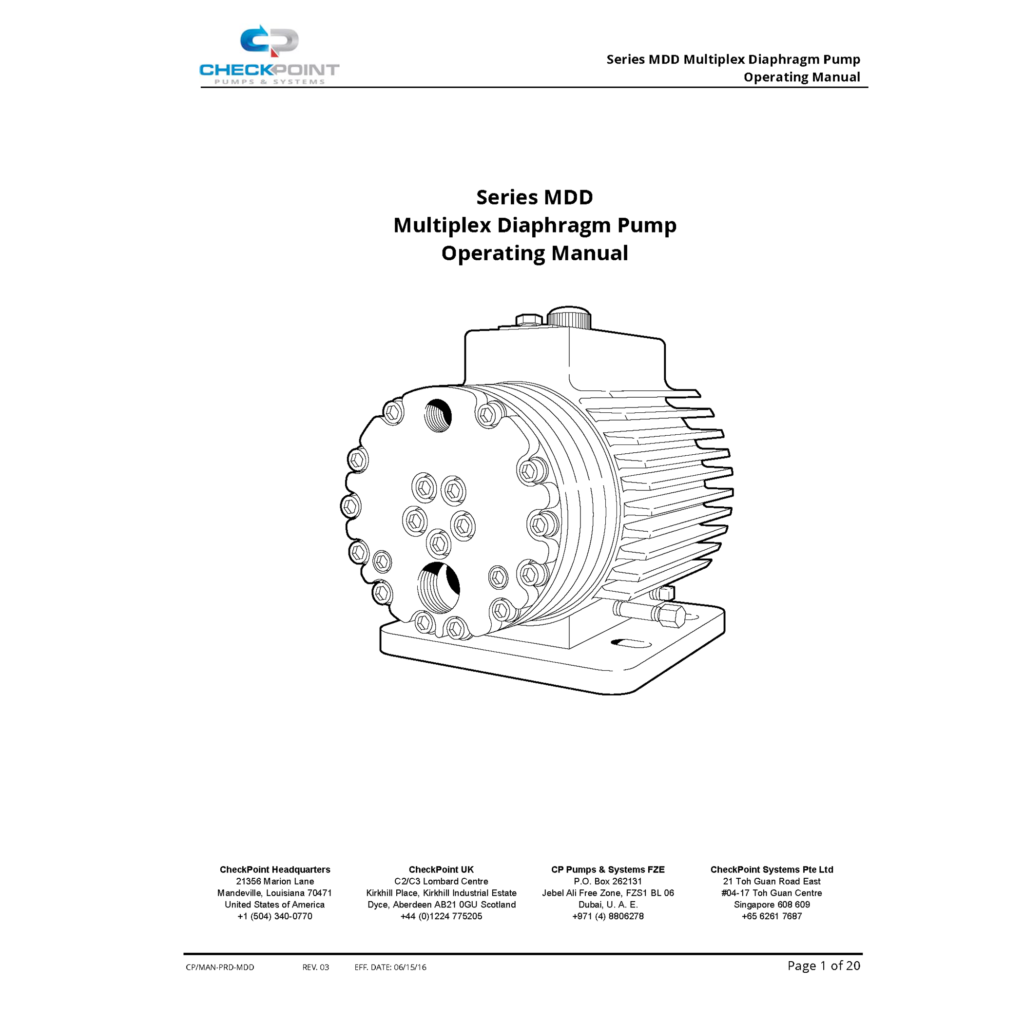 CP
CHECKPOINT
PUMPS & SYSTEMS

Series MDD Multiplex Diaphragm Pump
Operating Manual

Series MDD
Multiplex Diaphragm Pump
Operating Manual

CheckPoint Headquarters
21356 Marion Lane
Mandeville, Louisiana 70471
United States of America
+1 (504) 340-0770

CheckPoint UK
C2/C3 Lombard Centre
Kirkhill Place, Kirkhill Industrial Estate
Dyce, Aberdeen AB21 0GU Scotland
+44 (0)1224 775205

CP Pumps & Systems FZE
P.O. Box 262131
Jebel Ali Free Zone, FZS1 BL 06
Dubai, U. A. E.
+971 (4) 8806278

CheckPoint Systems Pte Ltd
21 Toh Guan Road East
#04-17 Toh Guan Centre
Singapore 608 609
+65 6261 7687

CP/MAN-PRD-MDD REV. 03 EFF. DATE: 06/15/16 Page 1 of 20