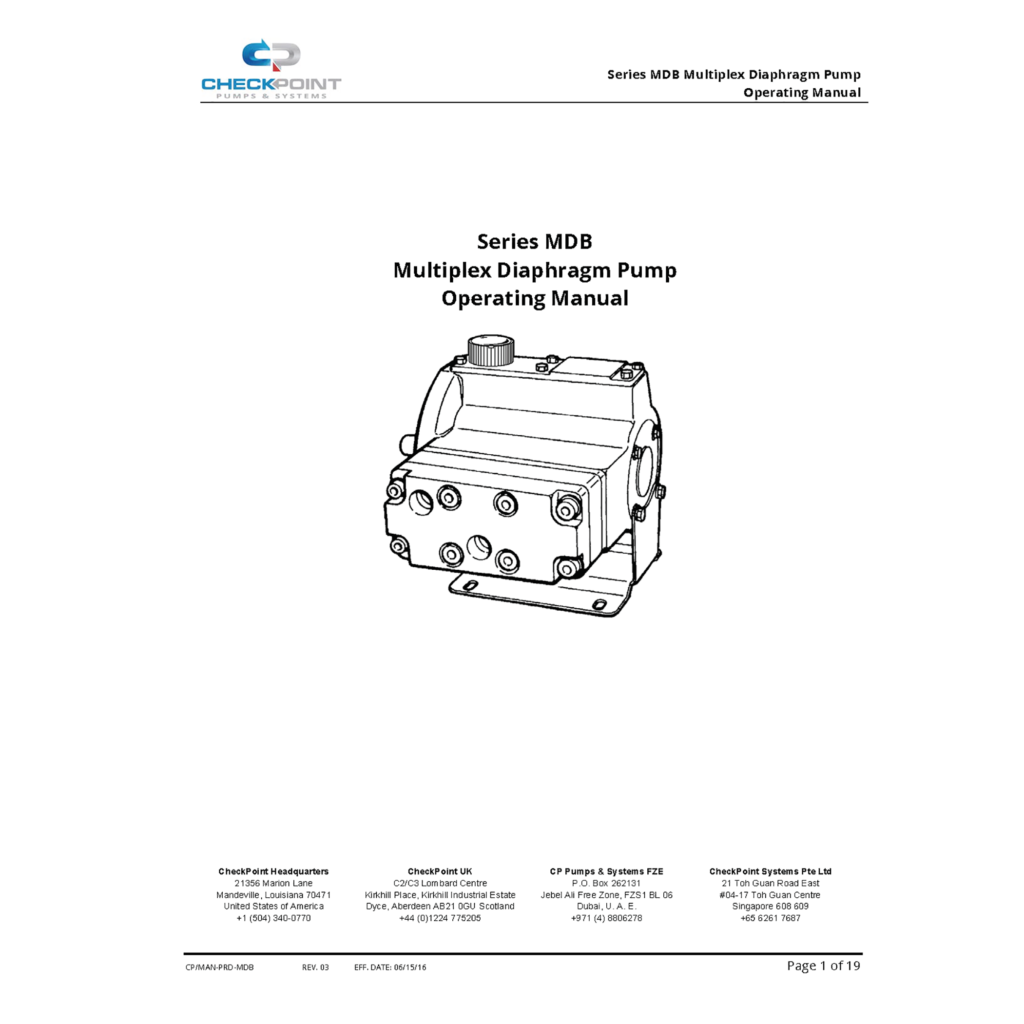 CP
CHECKPOINT
PUMPS & SYSTEMS

Series MDB Multiplex Diaphragm Pump
Operating Manual

Series MDB
Multiplex Diaphragm Pump
Operating Manual

CheckPoint Headquarters
21356 Marion Lane
Mandeville, Louisiana 70471
United States of America
+1 (504) 340-0770

CheckPoint UK
C2/C3 Lombard Centre
Kirkhill Place, Kirkhill Industrial Estate
Dyce, Aberdeen AB21 0GU Scotland
+44 (0)1224 775205

CP Pumps & Systems FZE
P.O. Box 262131
Jebel Ali Free Zone, FZS1 BL 06
Dubai, U. A. E.
+971 (4) 8806278

CheckPoint Systems Pte Ltd
21 Toh Guan Road East
#04-17 Toh Guan Centre
Singapore 608 609
+65 6261 7687

CP/MAN-PRD-MDB REV. 03 EFF. DATE: 06/15/16 Page 1 of 19